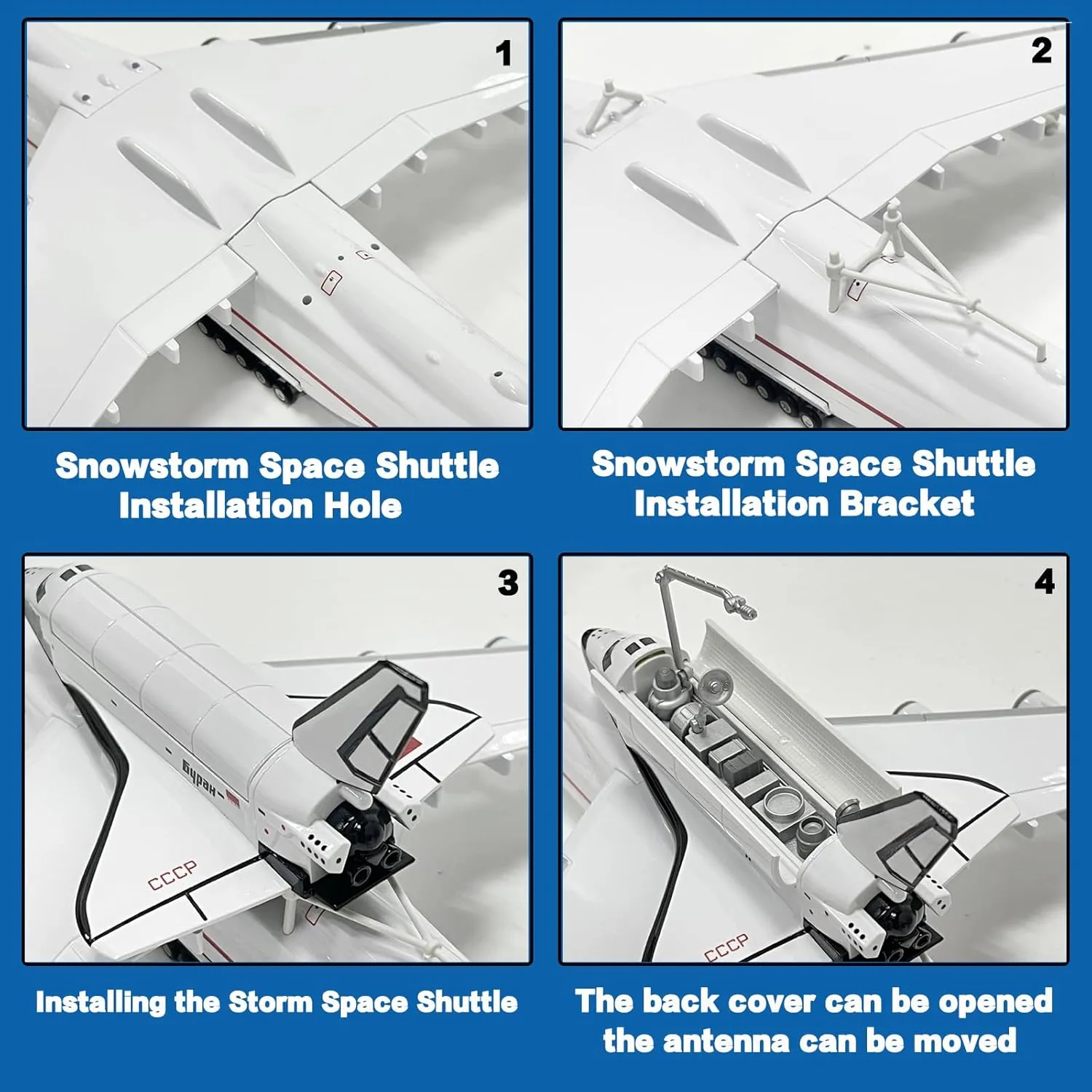 1

Snowstorm Space Shuttle Installation Hole

2

Snowstorm Space Shuttle Installation Bracket

3

Буран

СССР

Installing the Storm Space Shuttle

4

СССР

The back cover can be opened the antenna can be moved