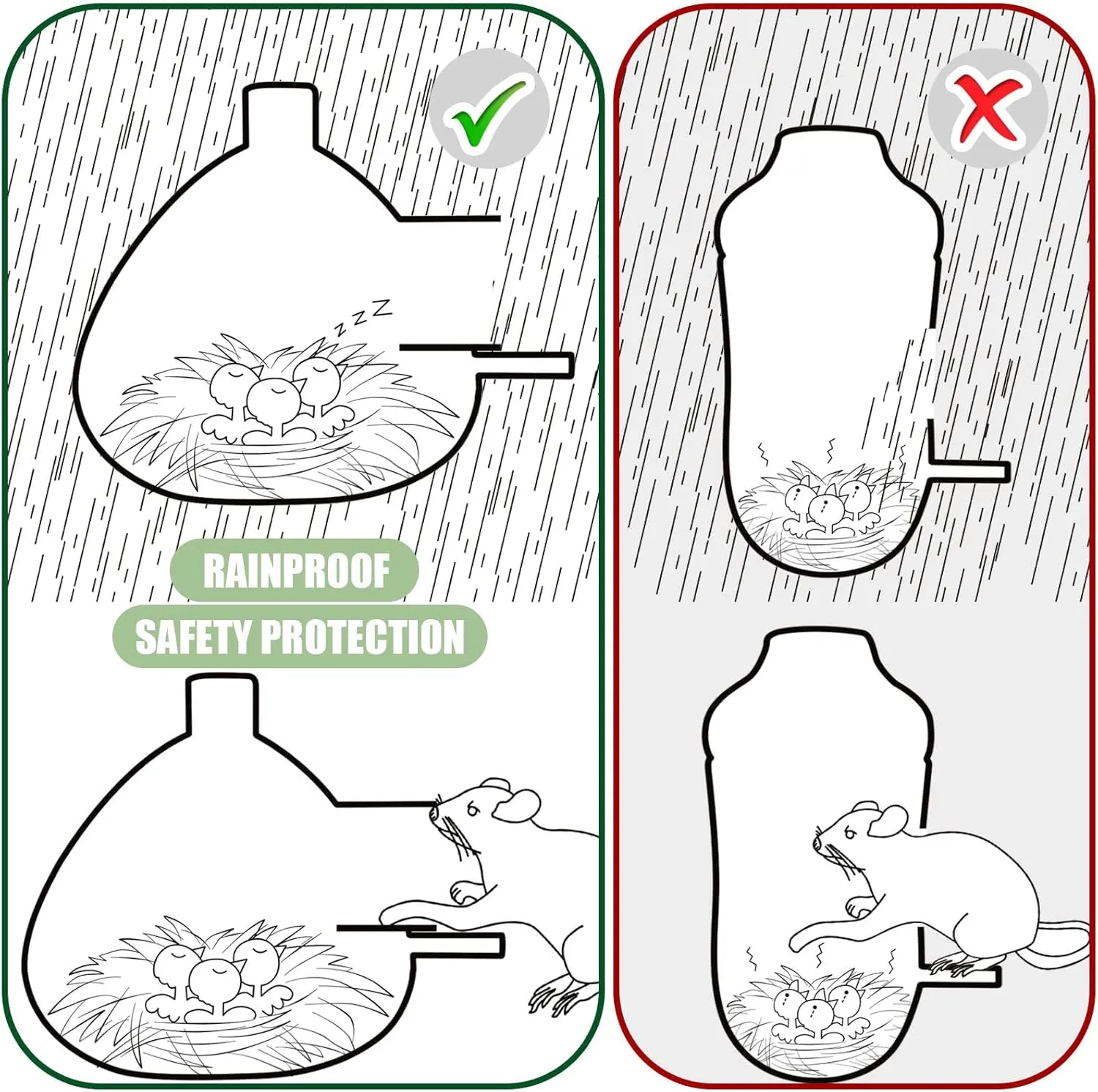 zzZ

RAINPROOF

SAFETY PROTECTION