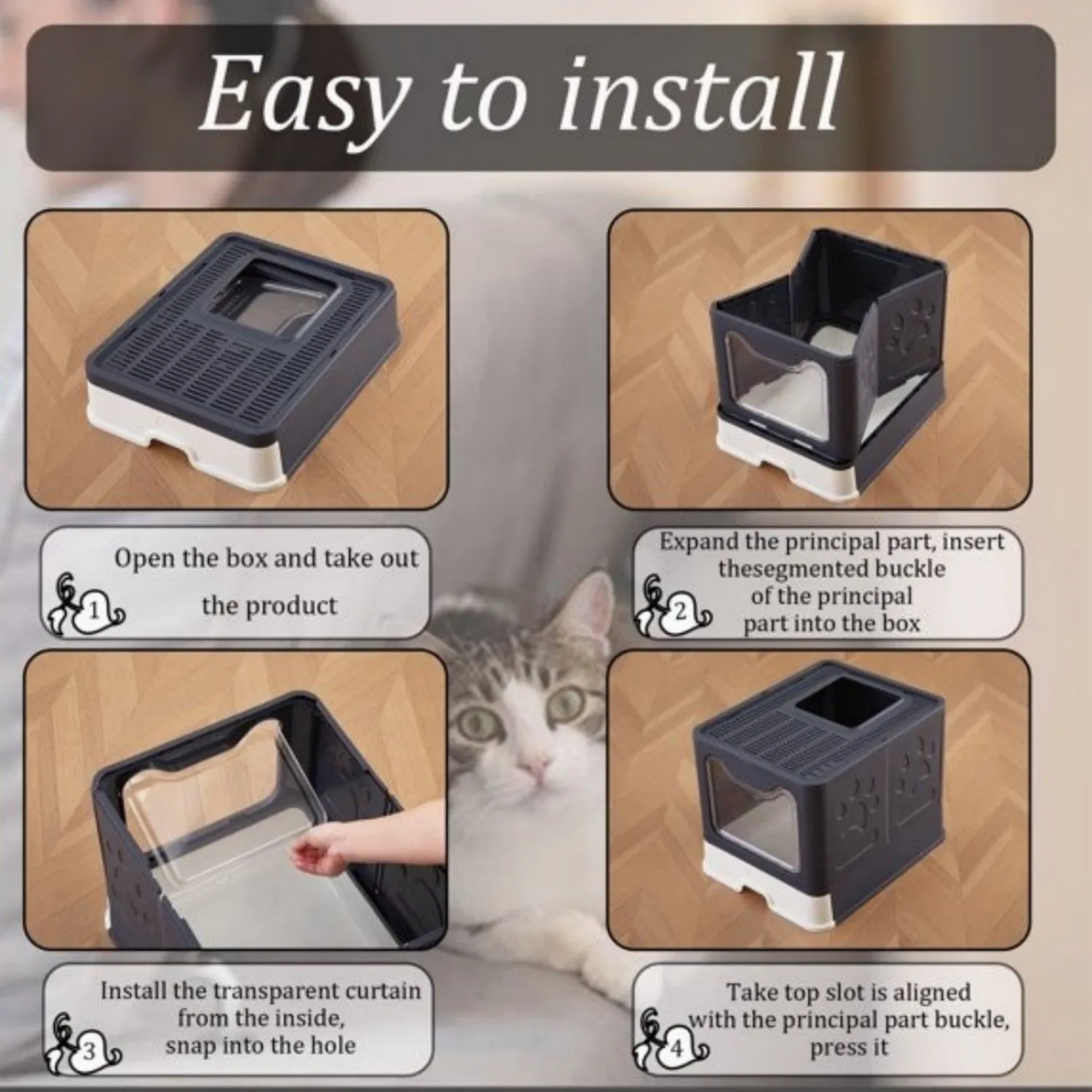 Easy to install

1 Open the box and take out the product

2 Expand the principal part, insert thesegmented buckle of the principal part into the box

3 Install the transparent curtain from the inside, snap into the hole

4 Take top slot is aligned with the principal part buckle, press it