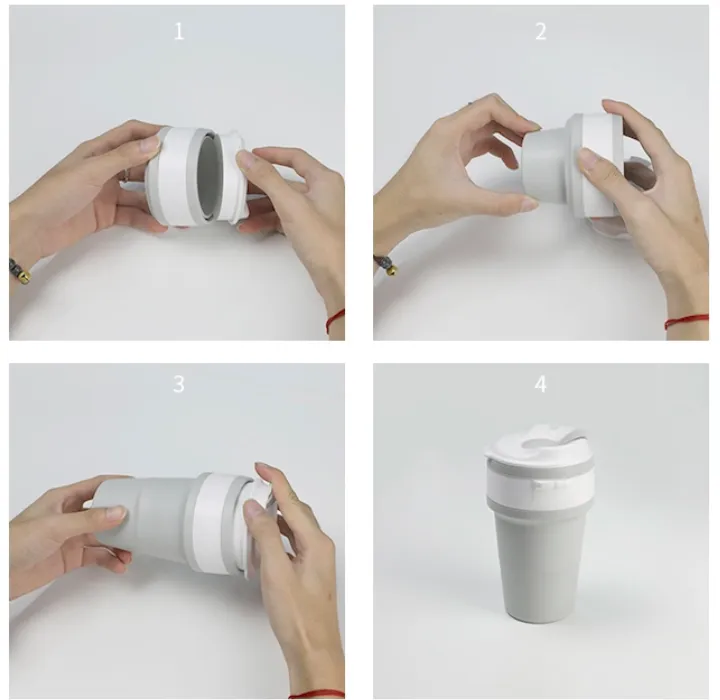 1

2

3

4