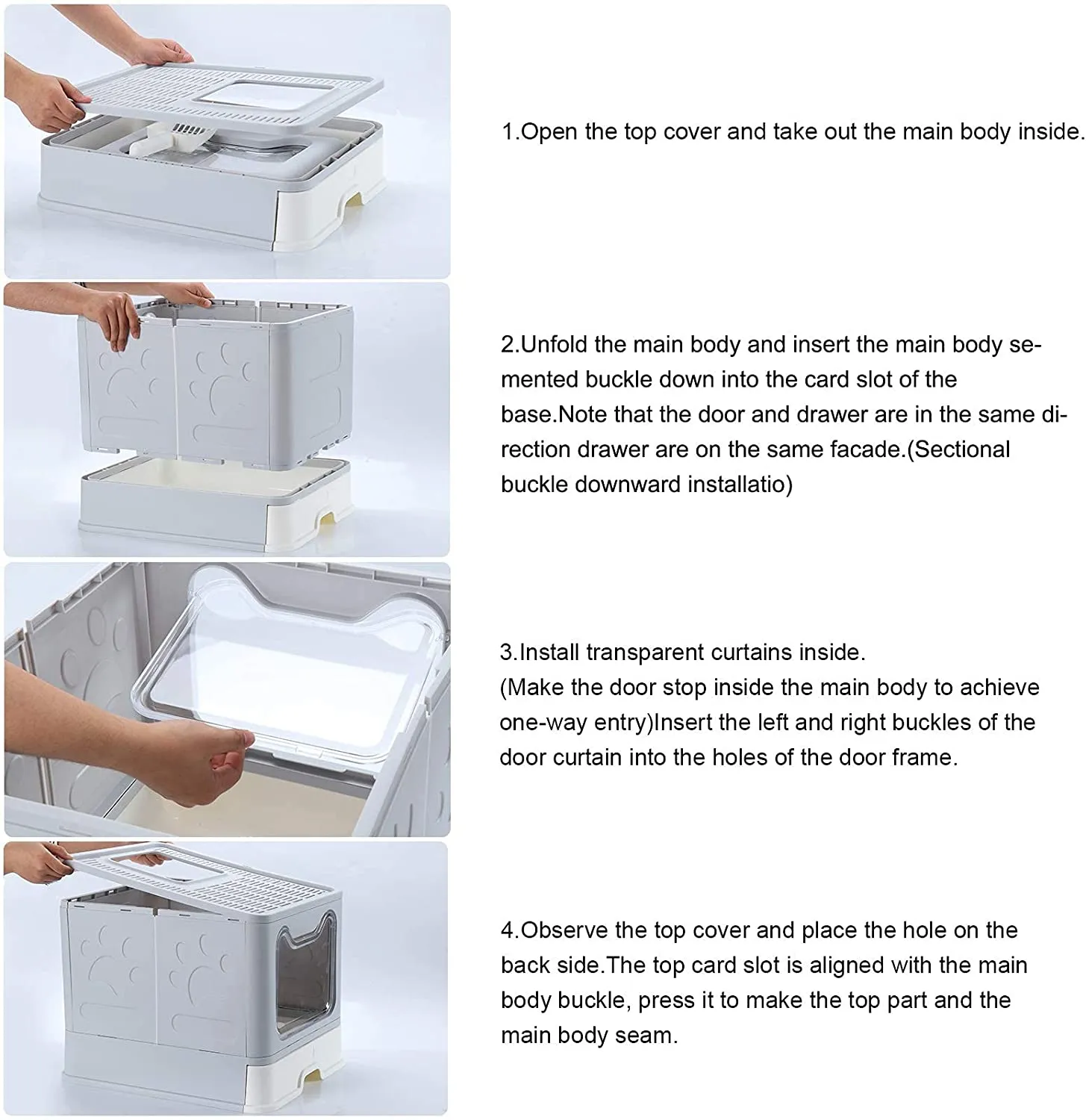 1.Open the top cover and take out the main body inside.

2.Unfold the main body and insert the main body semented buckle down into the card slot of the base.Note that the door and drawer are in the same direction drawer are on the same facade.(Sectional buckle downward installatio)

3.Install transparent curtains inside.
(Make the door stop inside the main body to achieve one-way entry)Insert the left and right buckles of the door curtain into the holes of the door frame.

4.Observe the top cover and place the hole on the back side.The top card slot is aligned with the main body buckle, press it to make the top part and the main body seam.