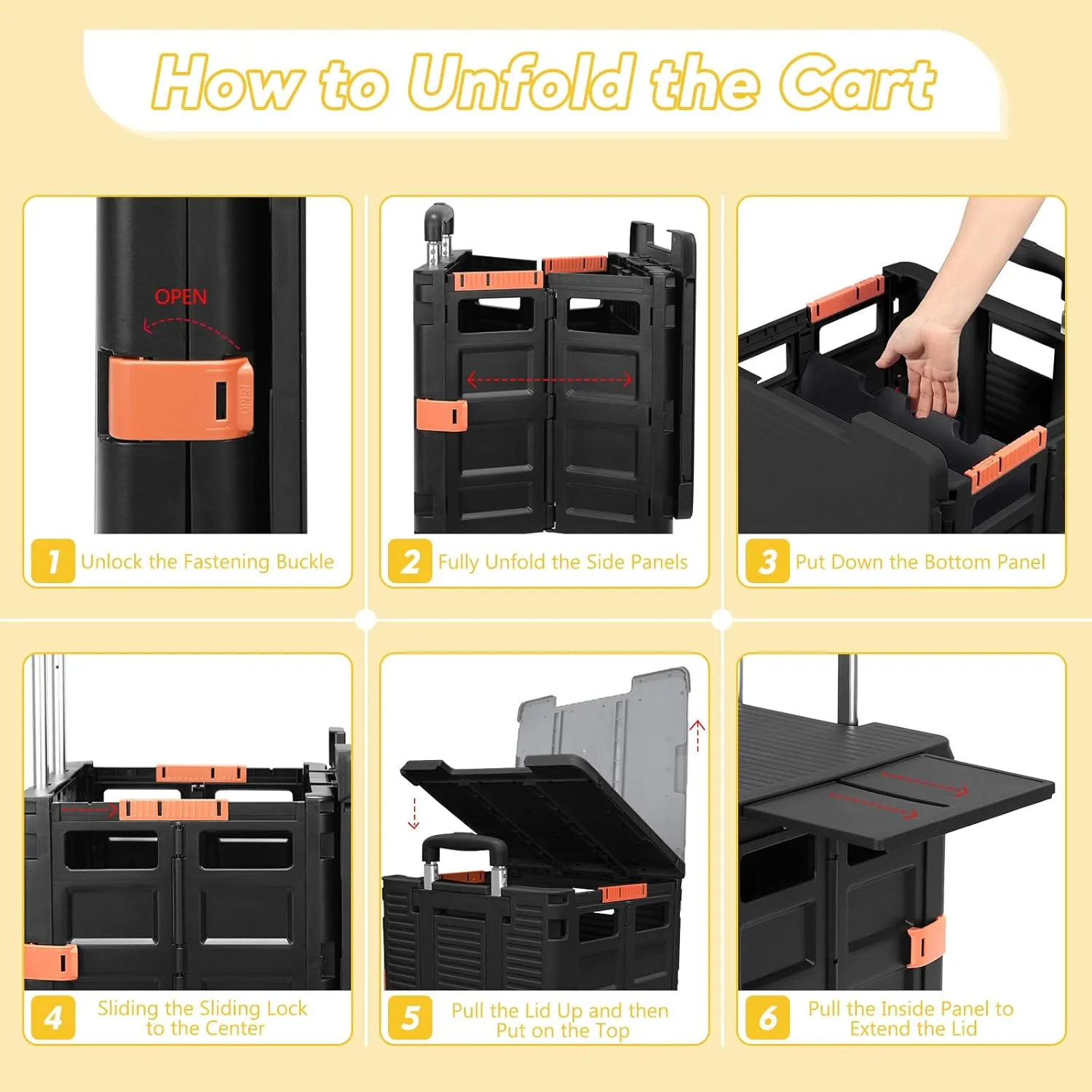 How to Unfold the Cart

OPEN

OPEN

1 Unlock the Fastening Buckle

2 Fully Unfold the Side Panels

3 Put Down the Bottom Panel

4 Sliding the Sliding Lock to the Center

5 Pull the Lid Up and then Put on the Top

6 Pull the Inside Panel to Extend the Lid