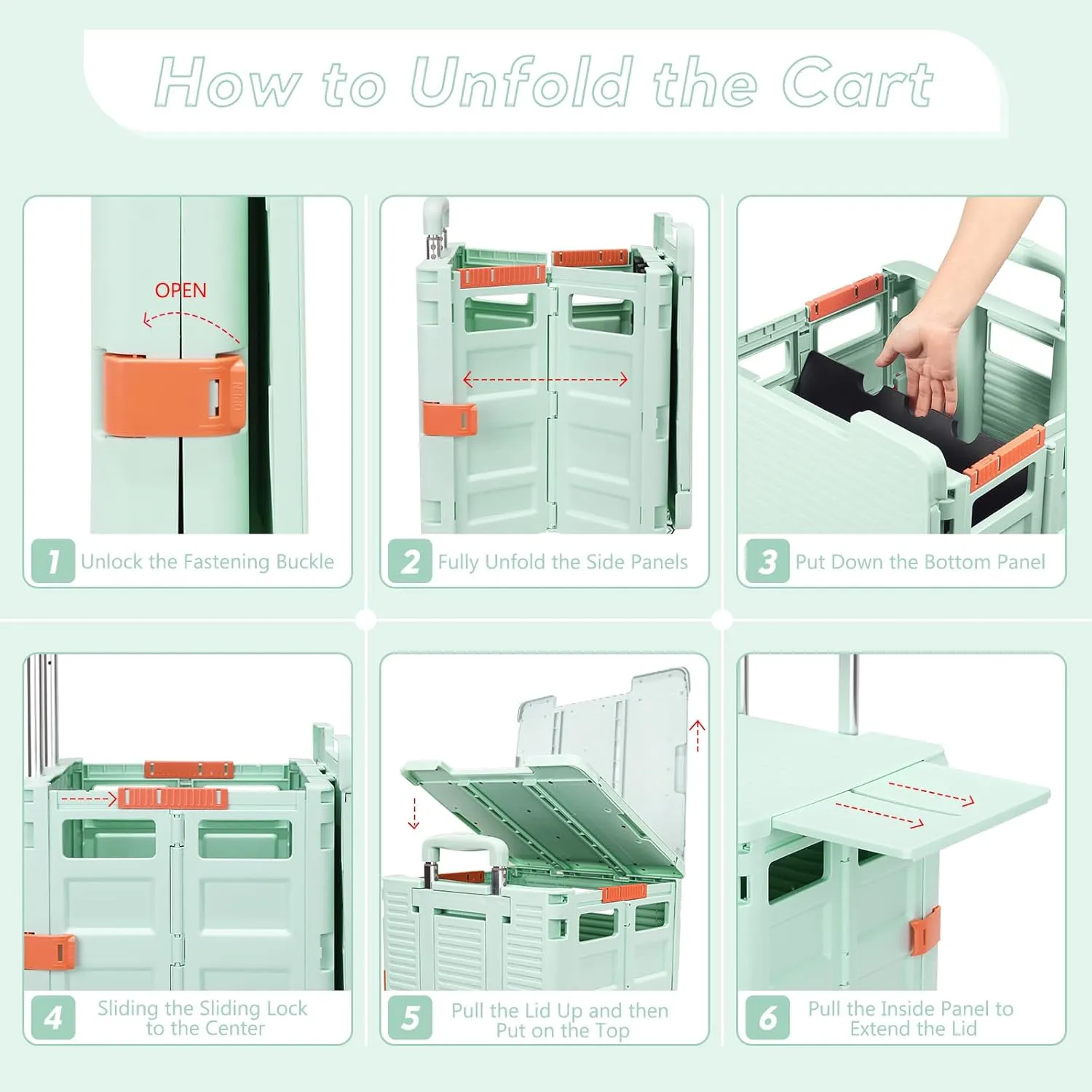 How to Unfold the Cart

OPEN

1 Unlock the Fastening Buckle

2 Fully Unfold the Side Panels

3 Put Down the Bottom Panel

4 Sliding the Sliding Lock to the Center

5 Pull the Lid Up and then Put on the Top

6 Pull the Inside Panel to Extend the Lid