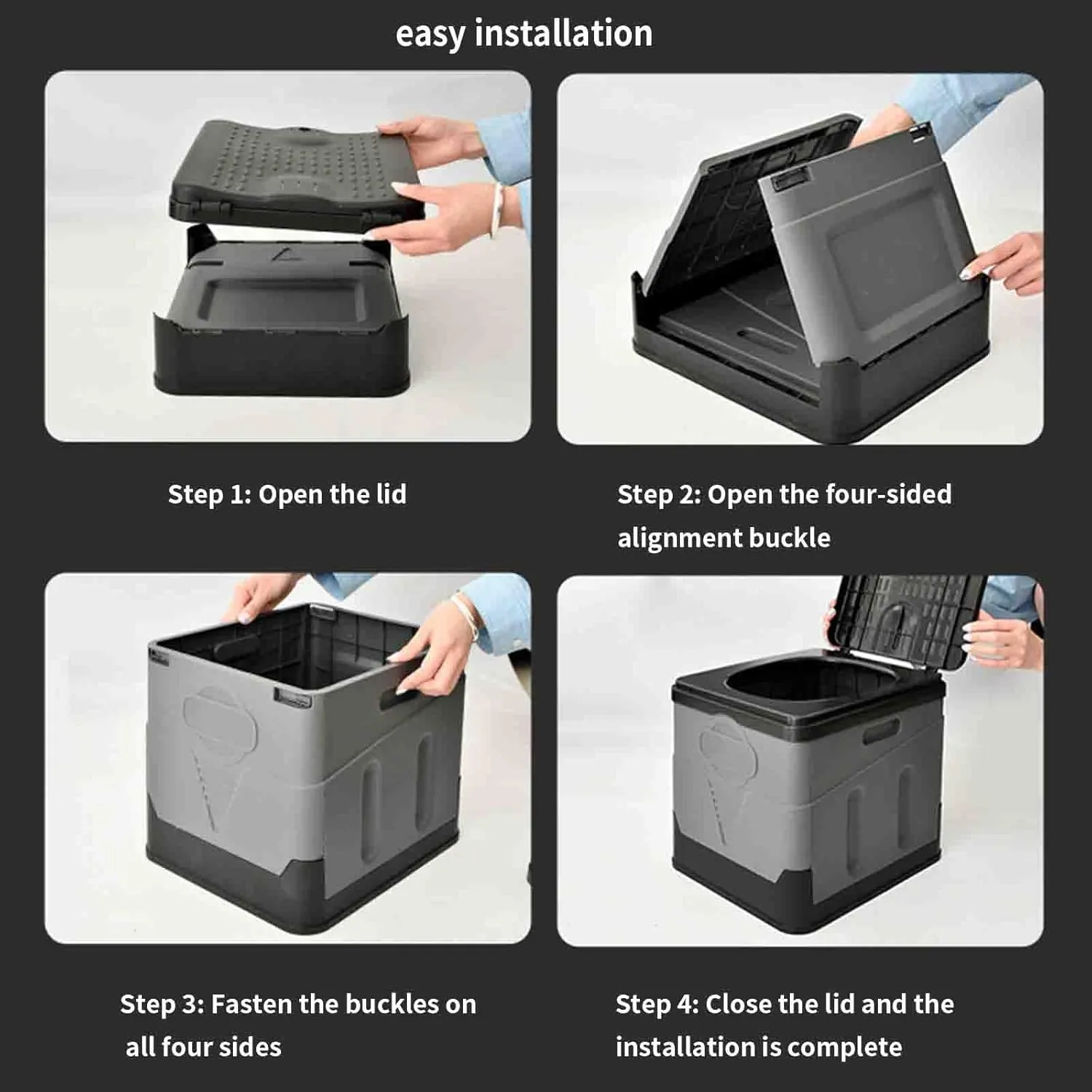 easy installation

Step 1: Open the lid

Step 2: Open the four-sided alignment buckle

Step 3: Fasten the buckles on all four sides

Step 4: Close the lid and the installation is complete