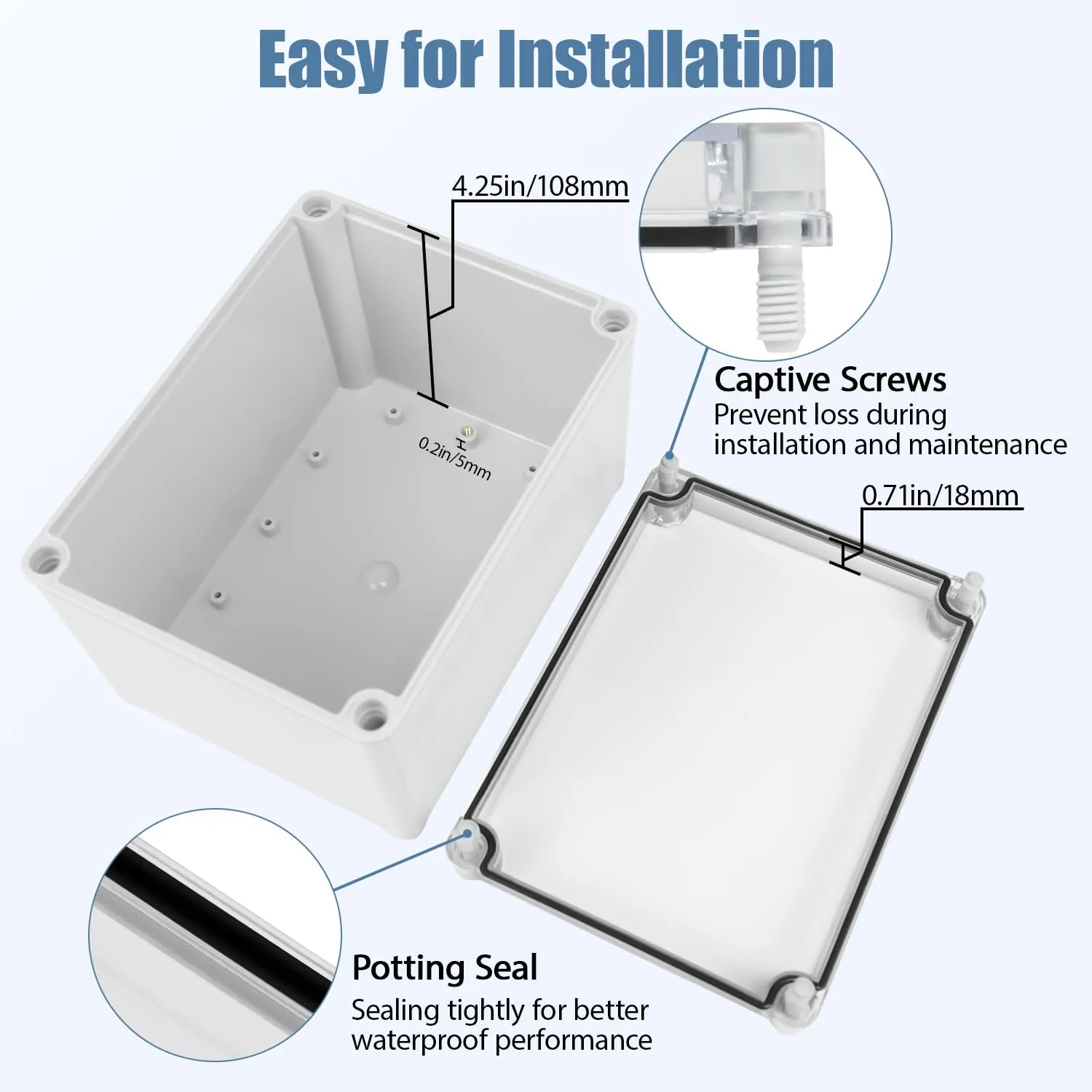 Easy for Installation

4.25in/108mm

0.2in/5mm

Captive Screws
Prevent loss during installation and maintenance

0.71in/18mm

Potting Seal
Sealing tightly for better waterproof performance