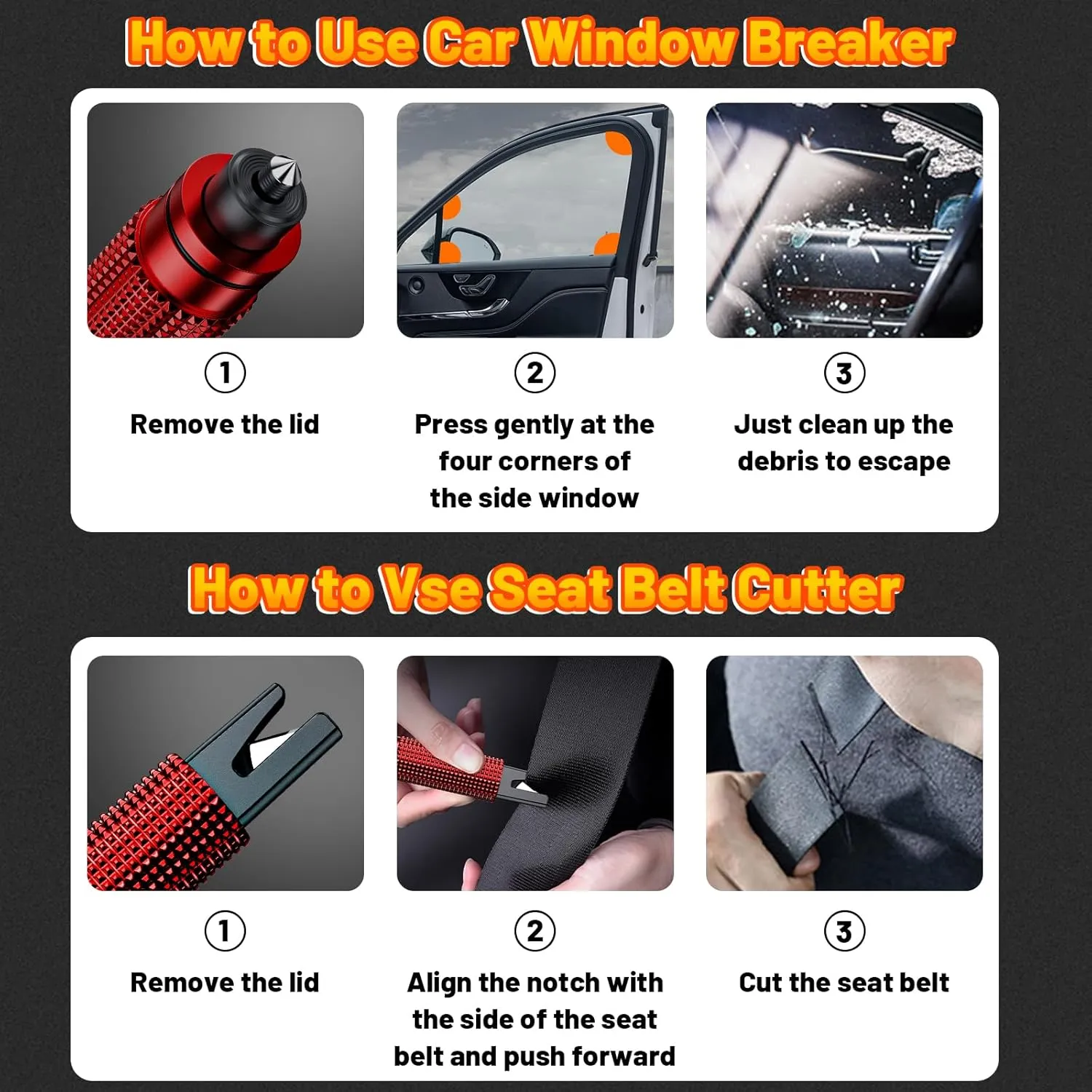 How to Use Car Window Breaker

①
Remove the lid

②
Press gently at the four corners of the side window

③
Just clean up the debris to escape

How to Vse Seat Belt Cutter

①
Remove the lid

②
Align the notch with the side of the seat belt and push forward

③
Cut the seat belt