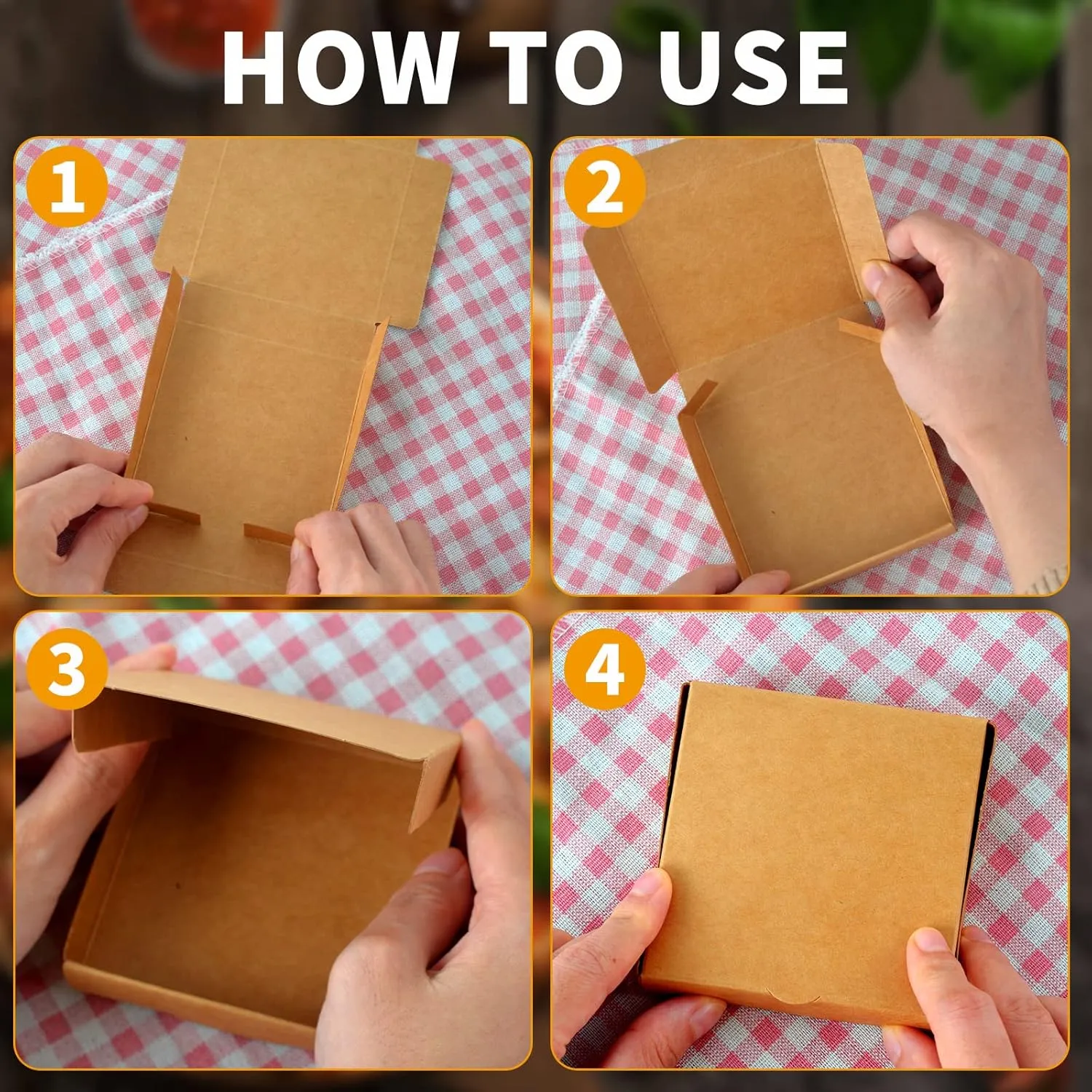 HOW TO USE

1

2

3

4