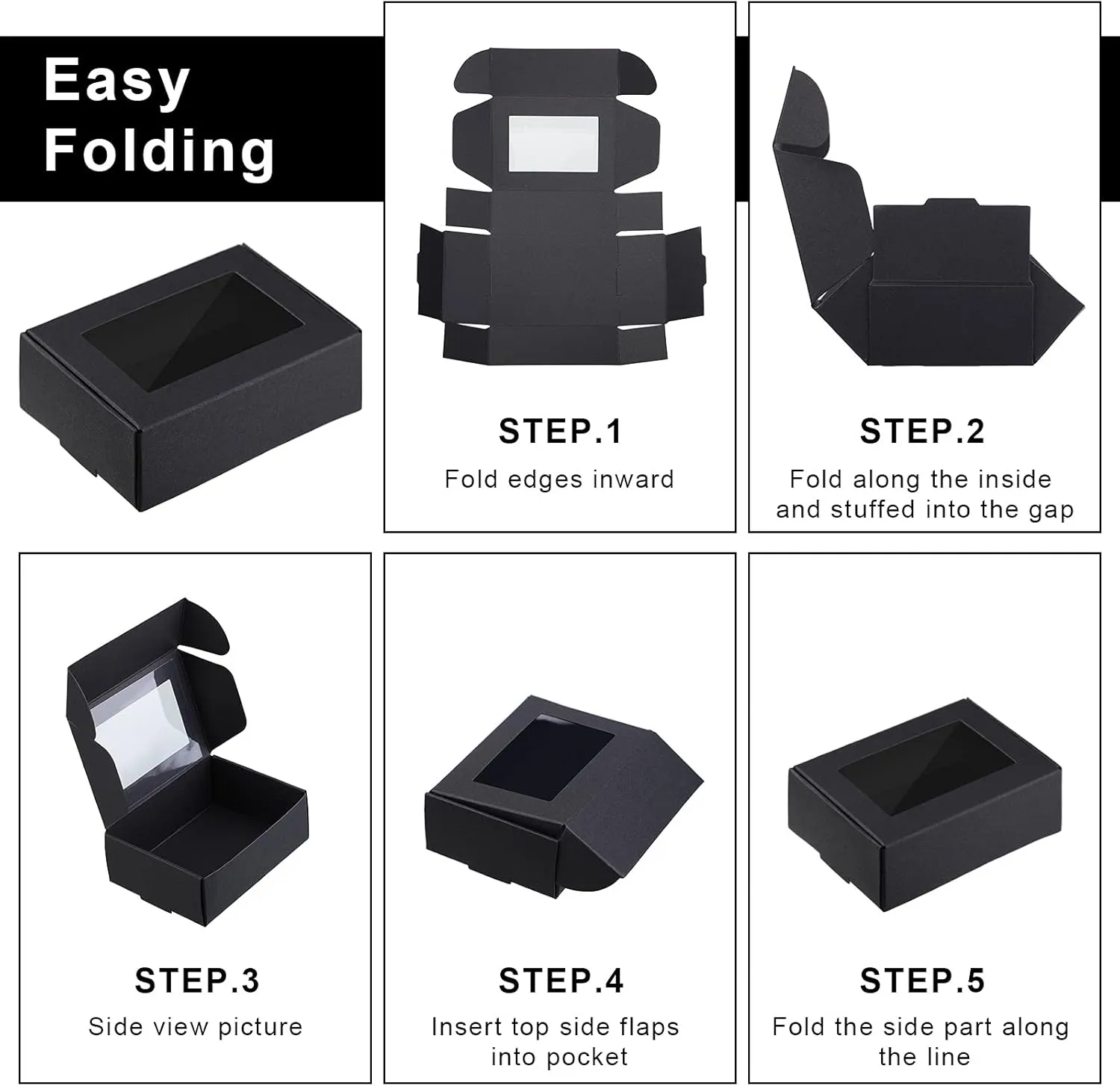 Easy Folding

STEP.1
Fold edges inward

STEP.2
Fold along the inside and stuffed into the gap

STEP.3
Side view picture

STEP.4
Insert top side flaps into pocket

STEP.5
Fold the side part along the line